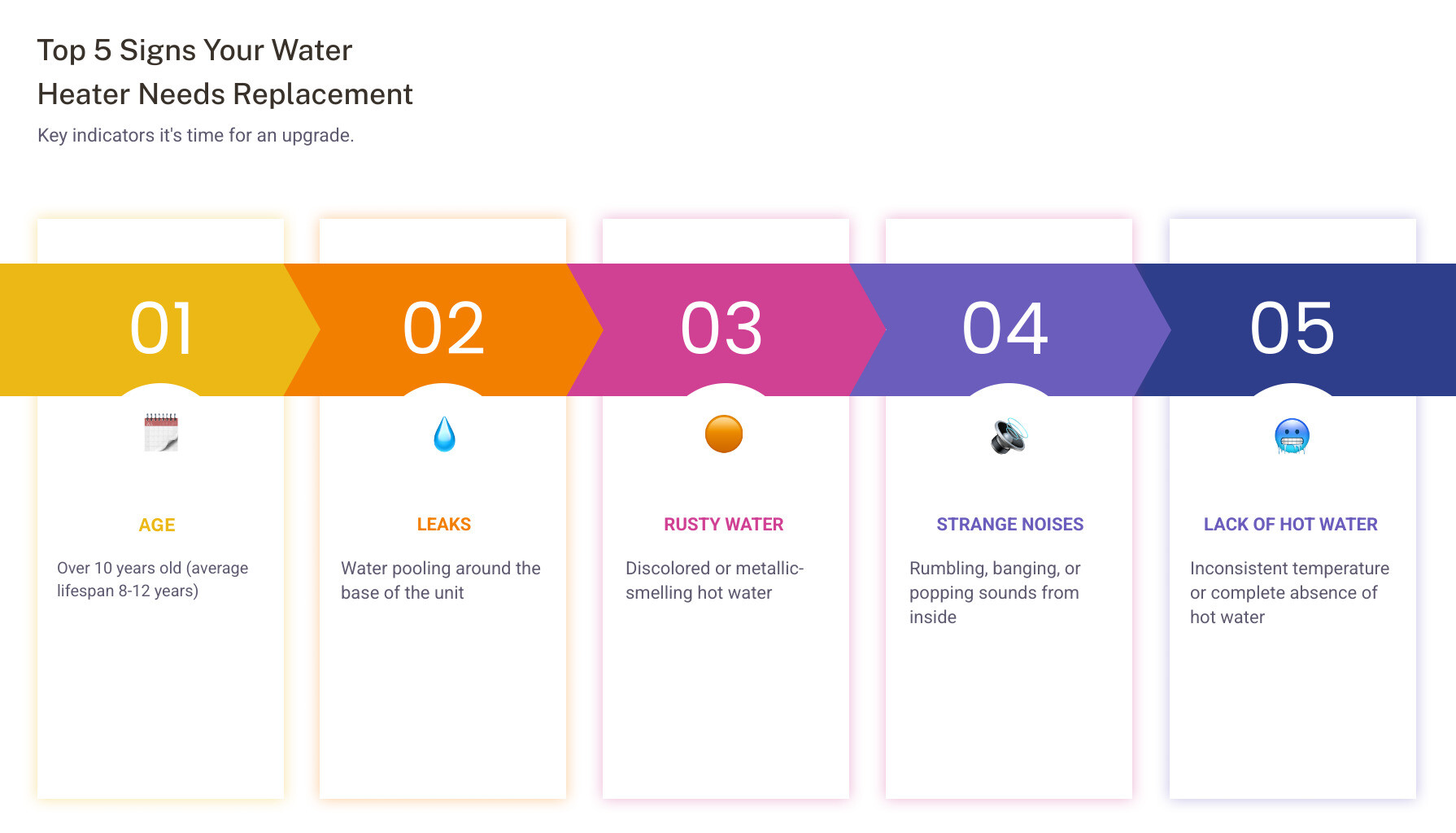 Top 5 Signs Your Water Heater Needs Replacement

Key indicators it's time for an upgrade.

01

AGE

Over 10 years old (average lifespan 8-12 years)

02

LEAKS

Water pooling around the base of the unit

03

RUSTY WATER

Discolored or metallic-smelling hot water

04

STRANGE NOISES

Rumbling, banging, or popping sounds from inside

05

LACK OF HOT WATER

Inconsistent temperature or complete absence of hot water