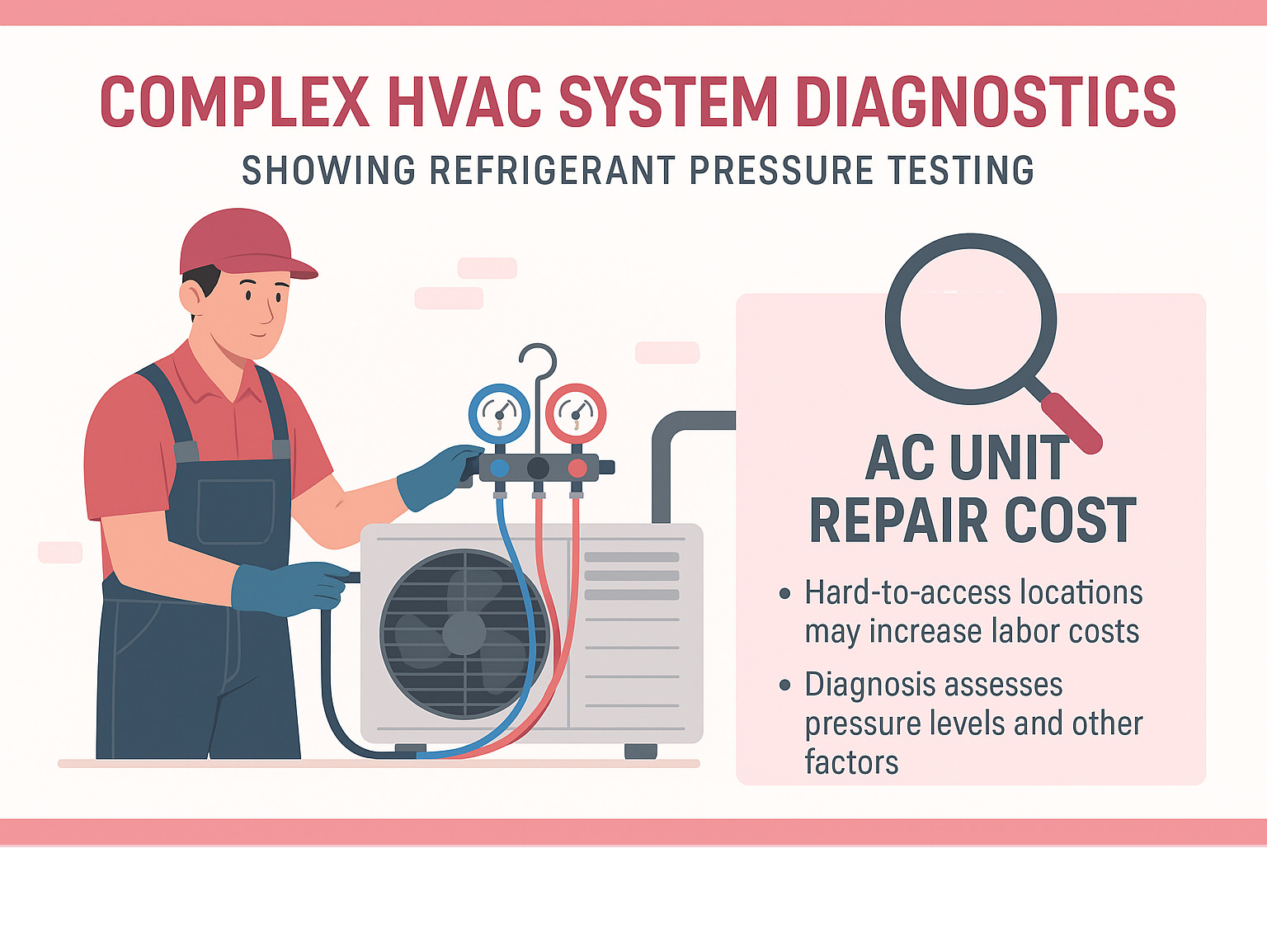 COMPLEX HVAC SYSTEM DIAGNOSTICS
SHOWING REFRIGERANT PRESSURE TESTING

AC UNIT
REPAIR COST

• Hard-to-access locations may increase labor costs
• Diagnosis assesses pressure levels and other factors